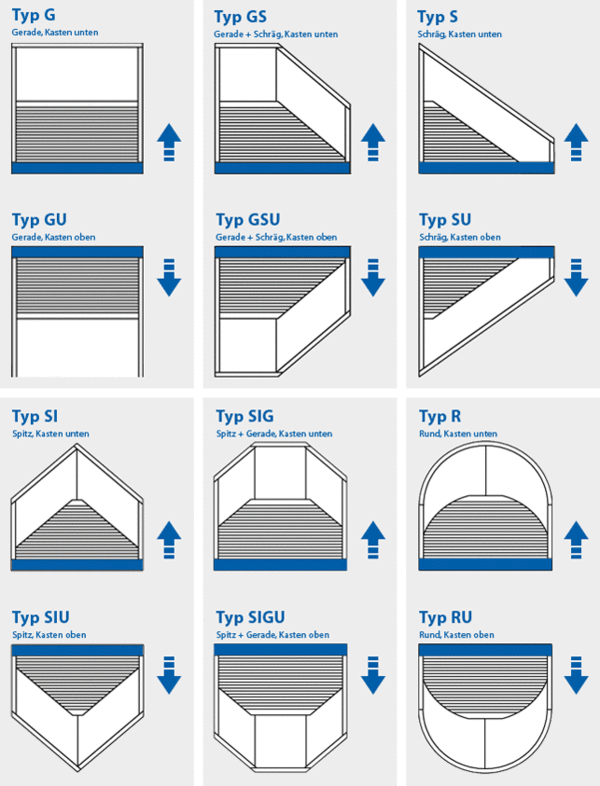 Typ G
Gerade, Kasten unten

Typ GS
Gerade + Schräg, Kasten unten

Typ S
Schräg, Kasten unten

Typ GU
Gerade, Kasten oben

Typ GSU
Gerade + Schräg, Kasten oben

Typ SU
Schräg, Kasten oben

Typ SI
Spitz, Kasten unten

Typ SIG
Spitz + Gerade, Kasten unten

Typ R
Rund, Kasten unten

Typ SIU
Spitz, Kasten oben

Typ SIGU
Spitz + Gerade, Kasten oben

Typ RU
Rund, Kasten oben